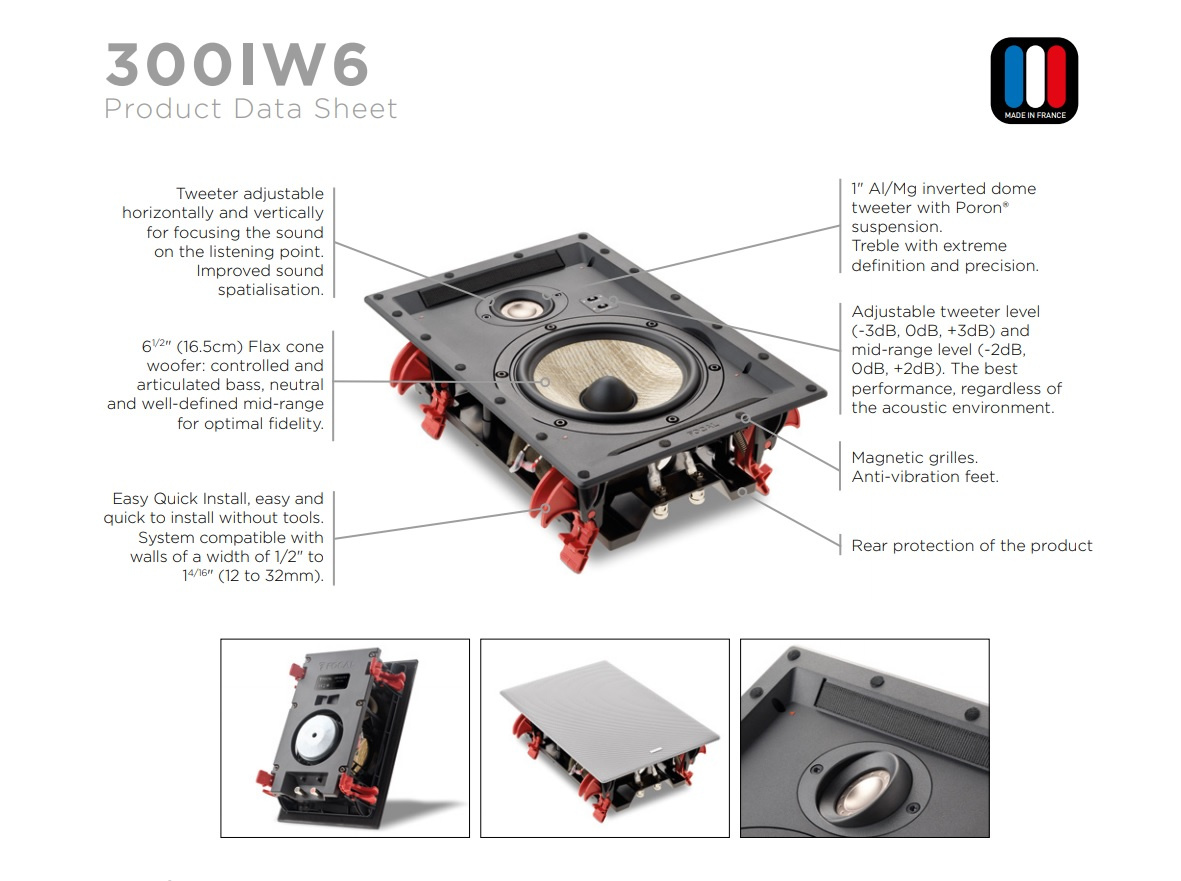 300IW6
Product Data Sheet

MADE IN FRANCE

Tweeter adjustable horizontally and vertically for focusing the sound on the listening point. Improved sound spatialisation.

$6^{1/2}$" (16.5cm) Flax cone woofer: controlled and articulated bass, neutral and well-defined mid-range for optimal fidelity.

Easy Quick Install, easy and quick to install without tools. System compatible with walls of a width of 1/2" to $1^{4/16}$" (12 to 32mm).

1" Al/Mg inverted dome tweeter with Poron® suspension. Treble with extreme definition and precision.

Adjustable tweeter level (-3dB, 0dB, +3dB) and mid-range level (-2dB, 0dB, +2dB). The best performance, regardless of the acoustic environment.

Magnetic grilles. Anti-vibration feet.

Rear protection of the product