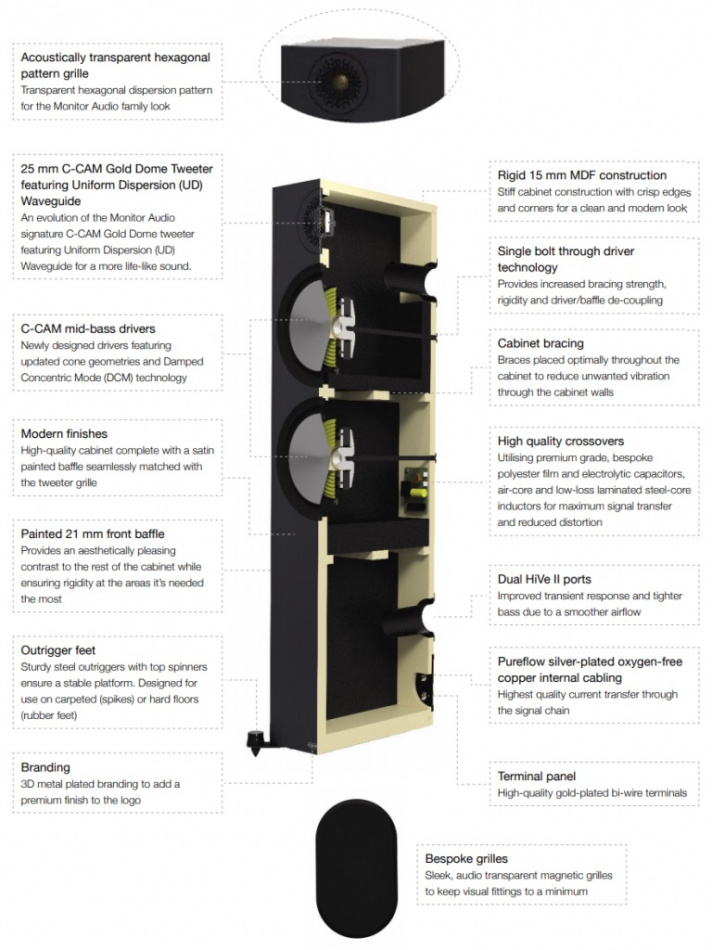 Acoustically transparent hexagonal pattern grille
Transparent hexagonal dispersion pattern for the Monitor Audio family look

25 mm C-CAM Gold Dome Tweeter featuring Uniform Dispersion (UD) Waveguide
An evolution of the Monitor Audio signature C-CAM Gold Dome tweeter featuring Uniform Dispersion (UD) Waveguide for a more life-like sound.

C-CAM mid-bass drivers
Newly designed drivers featuring updated cone geometries and Damped Concentric Mode (DCM) technology

Modern finishes
High-quality cabinet complete with a satin painted baffle seamlessly matched with the tweeter grille

Painted 21 mm front baffle
Provides an aesthetically pleasing contrast to the rest of the cabinet while ensuring rigidity at the areas it's needed the most

Outrigger feet
Sturdy steel outriggers with top spinners ensure a stable platform. Designed for use on carpeted (spikes) or hard floors (rubber feet)

Branding
3D metal plated branding to add a premium finish to the logo

Rigid 15 mm MDF construction
Stiff cabinet construction with crisp edges and corners for a clean and modern look

Single bolt through driver technology
Provides increased bracing strength, rigidity and driver/baffle de-coupling

Cabinet bracing
Braces placed optimally throughout the cabinet to reduce unwanted vibration through the cabinet walls

High quality crossovers
Utilising premium grade, bespoke polyester film and electrolytic capacitors, air-core and low-loss laminated steel-core inductors for maximum signal transfer and reduced distortion

Dual HiVe II ports
Improved transient response and tighter bass due to a smoother airflow

Pureflow silver-plated oxygen-free copper internal cabling
Highest quality current transfer through the signal chain

Terminal panel
High-quality gold-plated bi-wire terminals

Bespoke grilles
Sleek, audio transparent magnetic grilles to keep visual fittings to a minimum