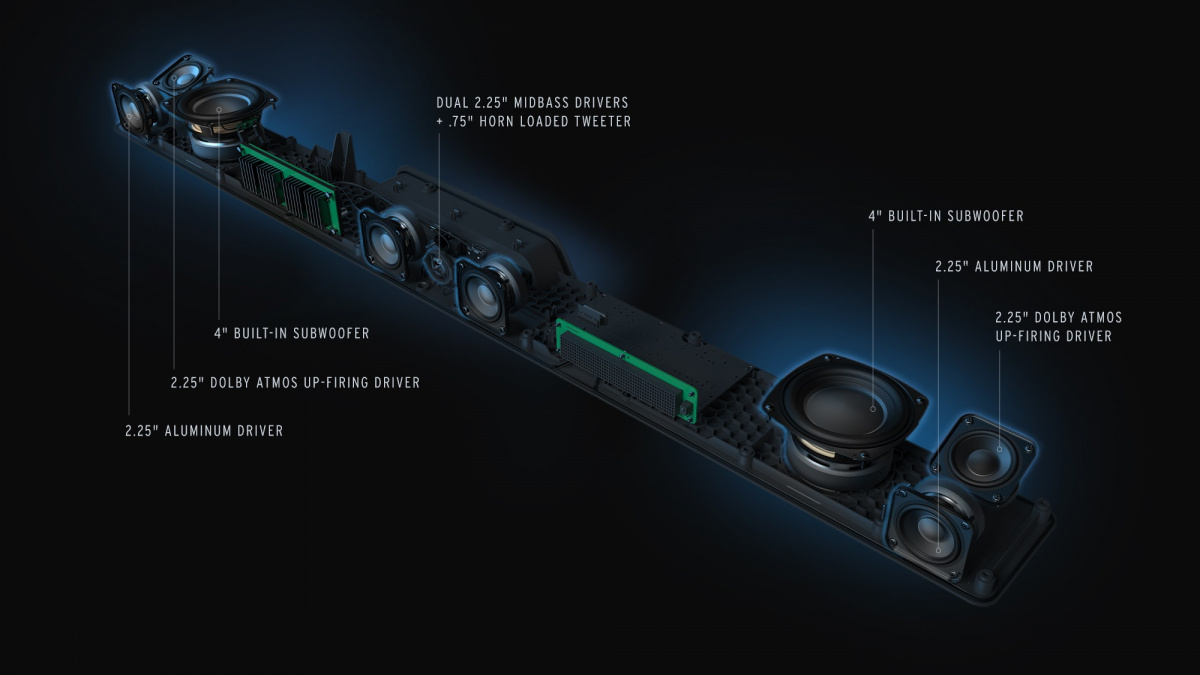 DUAL 2.25" MIDBASS DRIVERS
+ .75" HORN LOADED TWEETER

4" BUILT-IN SUBWOOFER

2.25" ALUMINUM DRIVER

2.25" DOLBY ATMOS
UP-FIRING DRIVER

4" BUILT-IN SUBWOOFER

2.25" DOLBY ATMOS UP-FIRING DRIVER

2.25" ALUMINUM DRIVER