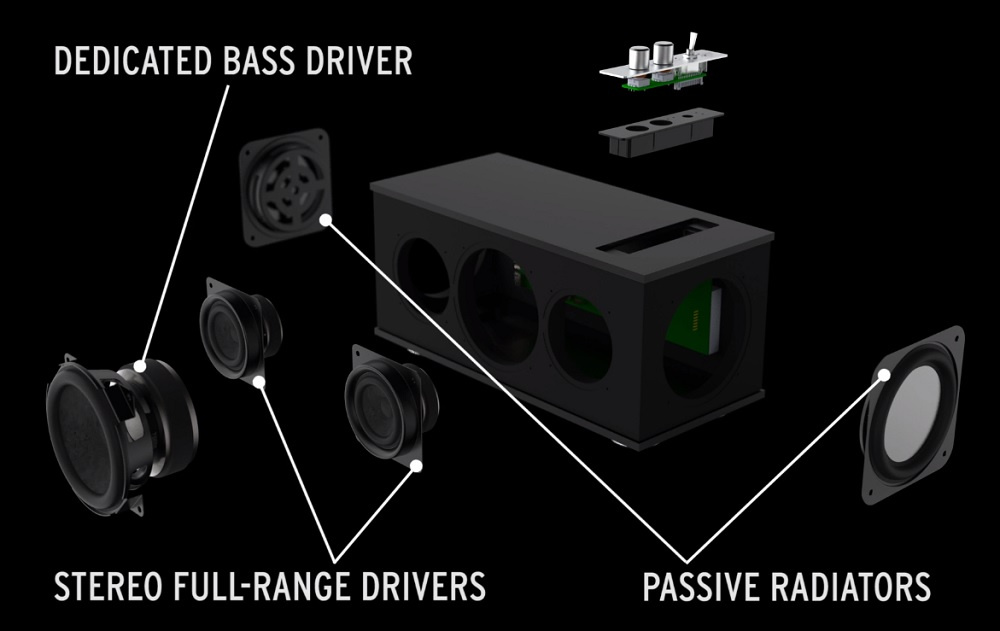 DEDICATED BASS DRIVER

STEREO FULL-RANGE DRIVERS

PASSIVE RADIATORS