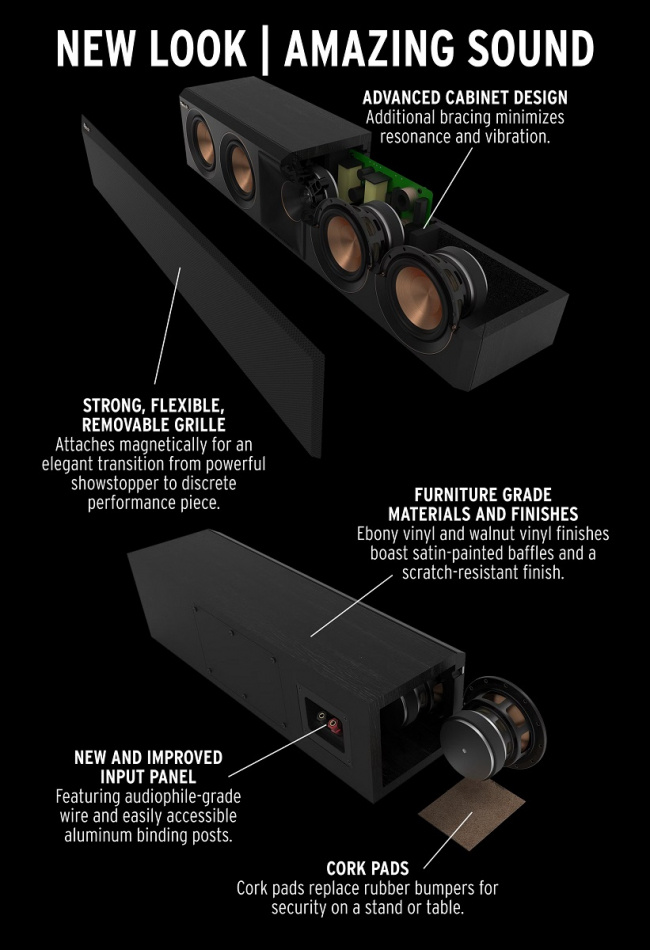 NEW LOOK | AMAZING SOUND

ADVANCED CABINET DESIGN
Additional bracing minimizes resonance and vibration.

STRONG, FLEXIBLE, REMOVABLE GRILLE
Attaches magnetically for an elegant transition from powerful showstopper to discrete performance piece.

FURNITURE GRADE MATERIALS AND FINISHES
Ebony vinyl and walnut vinyl finishes boast satin-painted baffles and a scratch-resistant finish.

NEW AND IMPROVED INPUT PANEL
Featuring audiophile-grade wire and easily accessible aluminum binding posts.

CORK PADS
Cork pads replace rubber bumpers for security on a stand or table.