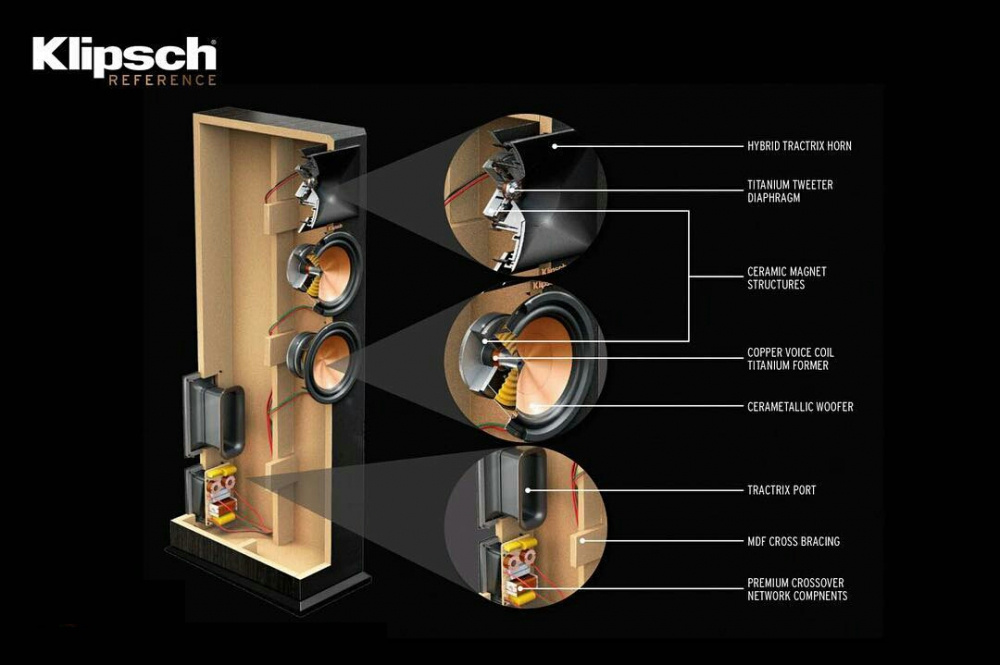 Klipsch
REFERENCE

HYBRID TRACTRIX HORN

TITANIUM TWEETER DIAPHRAGM

CERAMIC MAGNET STRUCTURES

COPPER VOICE COIL TITANIUM FORMER

CERAMETALLIC WOOFER

TRACTRIX PORT

MDF CROSS BRACING

PREMIUM CROSSOVER NETWORK COMPNENTS