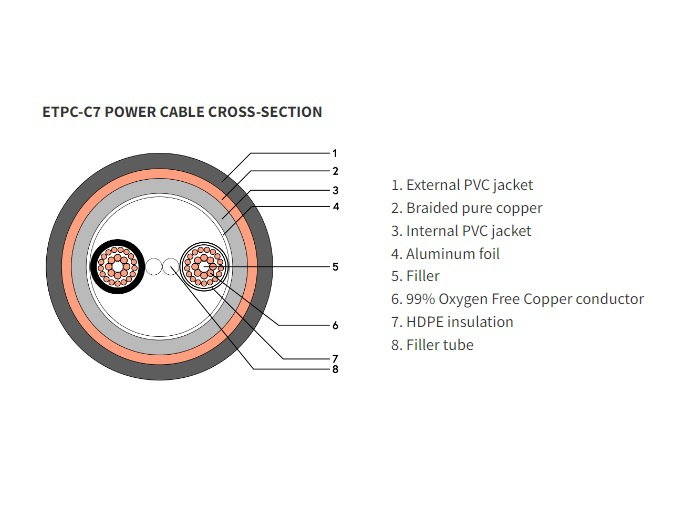 ETPC-C7 POWER CABLE CROSS-SECTION

1
2
3
4
5
6
7
8

1. External PVC jacket
2. Braided pure copper
3. Internal PVC jacket
4. Aluminum foil
5. Filler
6. 99% Oxygen Free Copper conductor
7. HDPE insulation
8. Filler tube