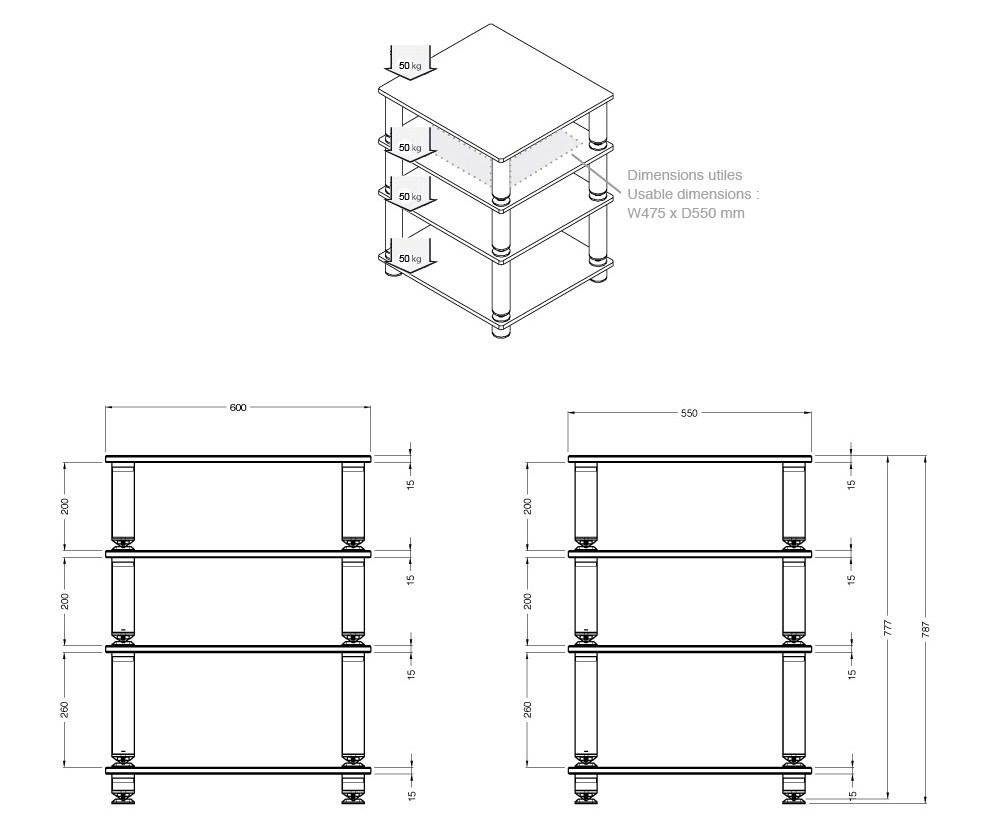 50 kg
50 kg
50 kg
50 kg

Dimensions utiles
Usable dimensions :
W475 x D550 mm

600
200
200
260
15
15
15
15

550
200
200
260
15
15
15
15
777
787