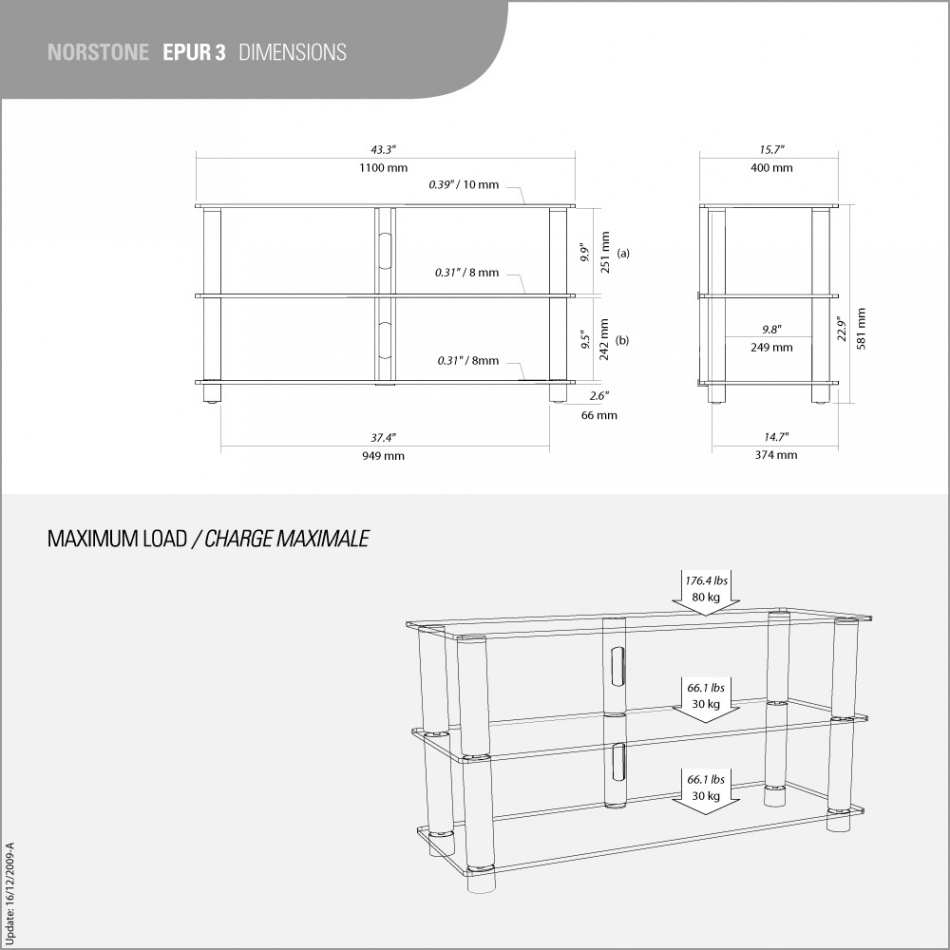 NORSTONE EPUR 3 DIMENSIONS

43.3"
1100 mm

0.39" / 10 mm

9.9"
251 mm
(a)

0.31" / 8 mm

9.5"
242 mm
(b)

0.31" / 8mm

2.6"
66 mm

37.4"
949 mm

15.7"
400 mm

9.8"
249 mm

22.9"
581 mm

14.7"
374 mm

MAXIMUM LOAD / CHARGE MAXIMALE

176.4 lbs
80 kg

66.1 lbs
30 kg

66.1 lbs
30 kg

Update: 16/12/2009-A