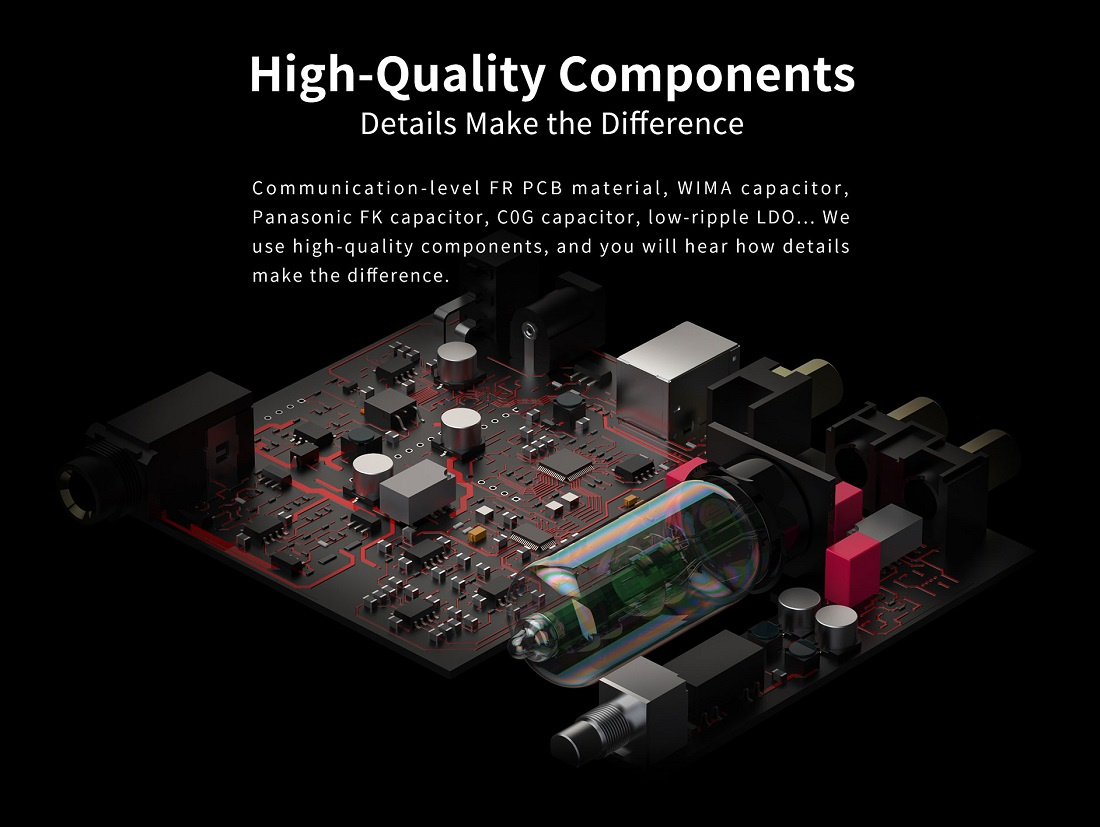 High-Quality Components
Details Make the Difference

Communication-level FR PCB material, WIMA capacitor, Panasonic FK capacitor, C0G capacitor, low-ripple LDO... We use high-quality components, and you will hear how details make the difference.