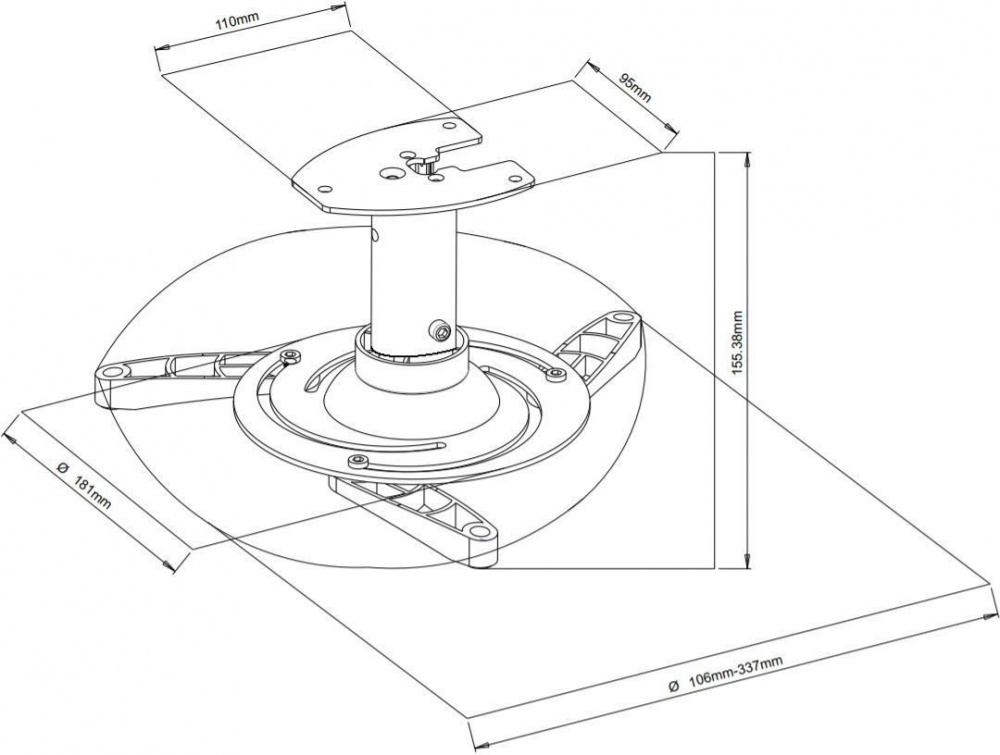 110mm

95mm

155.38mm

Ø 181mm

Ø 106mm-337mm