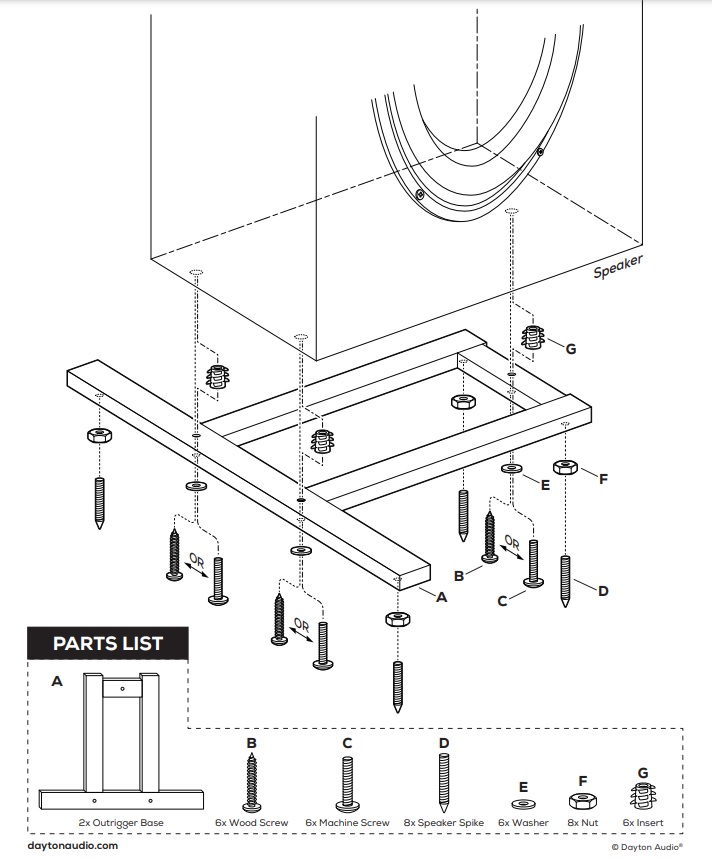 Speaker

G

E

F

OR

OR

OR

B

C

D

A

PARTS LIST

A

2x Outrigger Base

B

6x Wood Screw

C

6x Machine Screw

D

8x Speaker Spike

E

6x Washer

F

8x Nut

G

6x Insert

daytonaudio.com

© Dayton Audio®