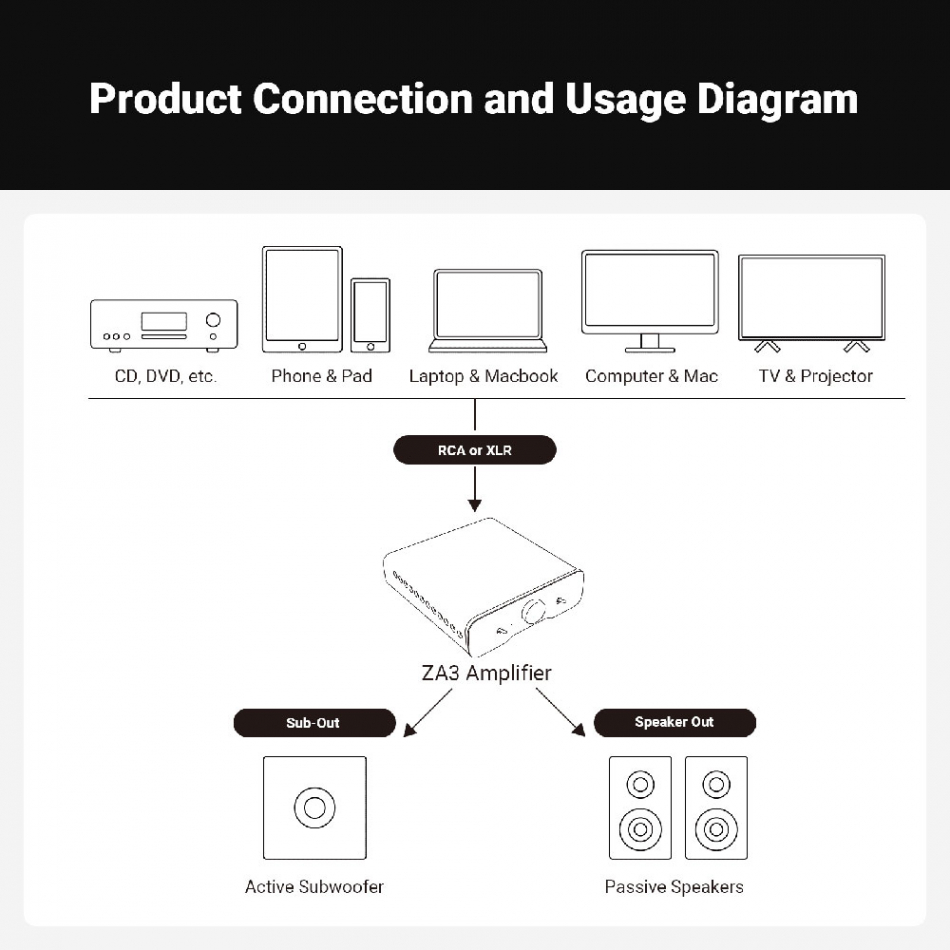 Product Connection and Usage Diagram

CD, DVD, etc.
Phone & Pad
Laptop & Macbook
Computer & Mac
TV & Projector

RCA or XLR

ZA3 Amplifier

Sub-Out
Speaker Out

Active Subwoofer
Passive Speakers